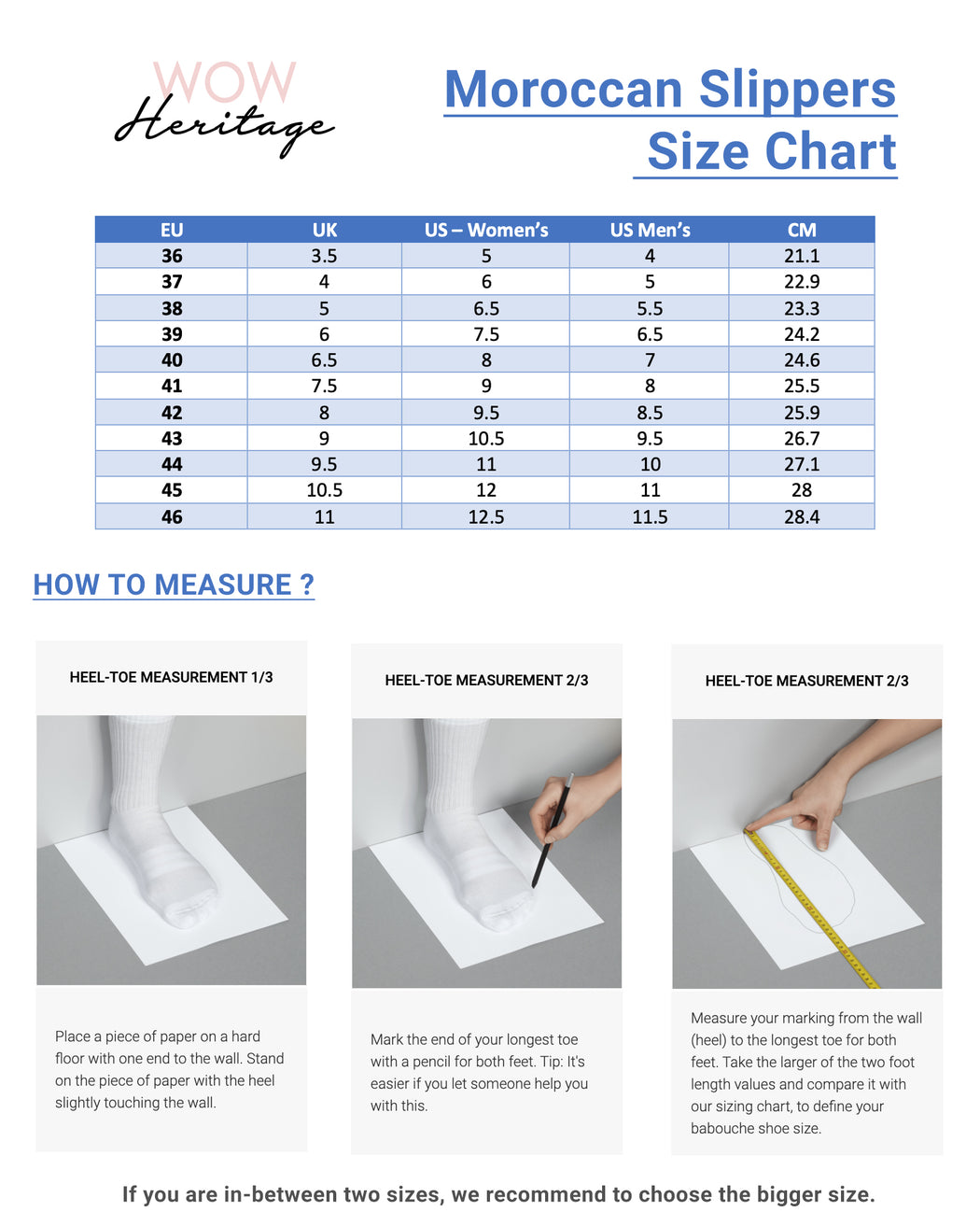 WOW Heritage

Moroccan Slippers Size Chart

| EU | UK | US – Women's | US Men's | CM |
|---|---|---|---|---|
| 36 | 3.5 | 5 | 4 | 21.1 |
| 37 | 4 | 6 | 5 | 22.9 |
| 38 | 5 | 6.5 | 5.5 | 23.3 |
| 39 | 6 | 7.5 | 6.5 | 24.2 |
| 40 | 6.5 | 8 | 7 | 24.6 |
| 41 | 7.5 | 9 | 8 | 25.5 |
| 42 | 8 | 9.5 | 8.5 | 25.9 |
| 43 | 9 | 10.5 | 9.5 | 26.7 |
| 44 | 9.5 | 11 | 10 | 27.1 |
| 45 | 10.5 | 12 | 11 | 28 |
| 46 | 11 | 12.5 | 11.5 | 28.4 |

HOW TO MEASURE ?

HEEL-TOE MEASUREMENT 1/3

Place a piece of paper on a hard floor with one end to the wall. Stand on the piece of paper with the heel slightly touching the wall.

HEEL-TOE MEASUREMENT 2/3

Mark the end of your longest toe with a pencil for both feet. Tip: It's easier if you let someone help you with this.

HEEL-TOE MEASUREMENT 2/3

Measure your marking from the wall (heel) to the longest toe for both feet. Take the larger of the two foot length values and compare it with our sizing chart, to define your babouche shoe size.

If you are in-between two sizes, we recommend to choose the bigger size.